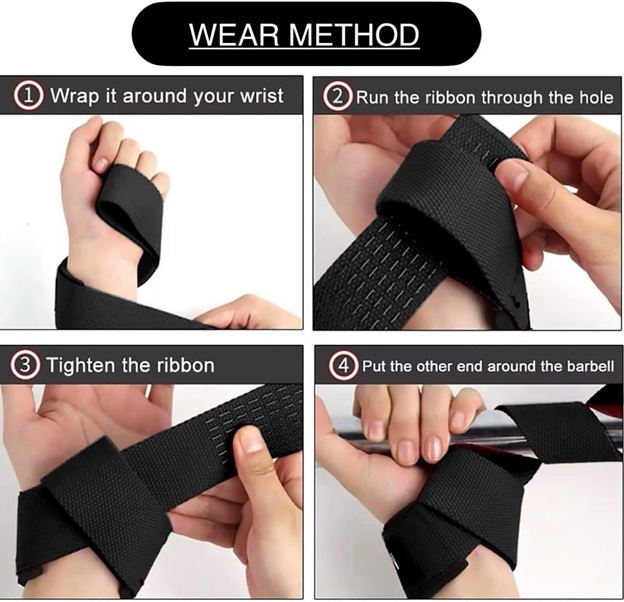 WEAR METHOD

1 Wrap it around your wrist

2 Run the ribbon through the hole

3 Tighten the ribbon

4 Put the other end around the barbell